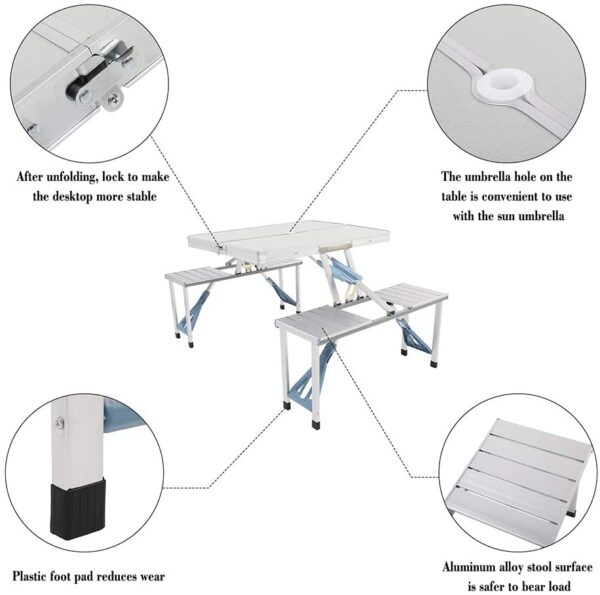 After unfolding, lock to make the desktop more stable

The umbrella hole on the table is convenient to use with the sun umbrella

Plastic foot pad reduces wear

Aluminum alloy stool surface is safer to bear load