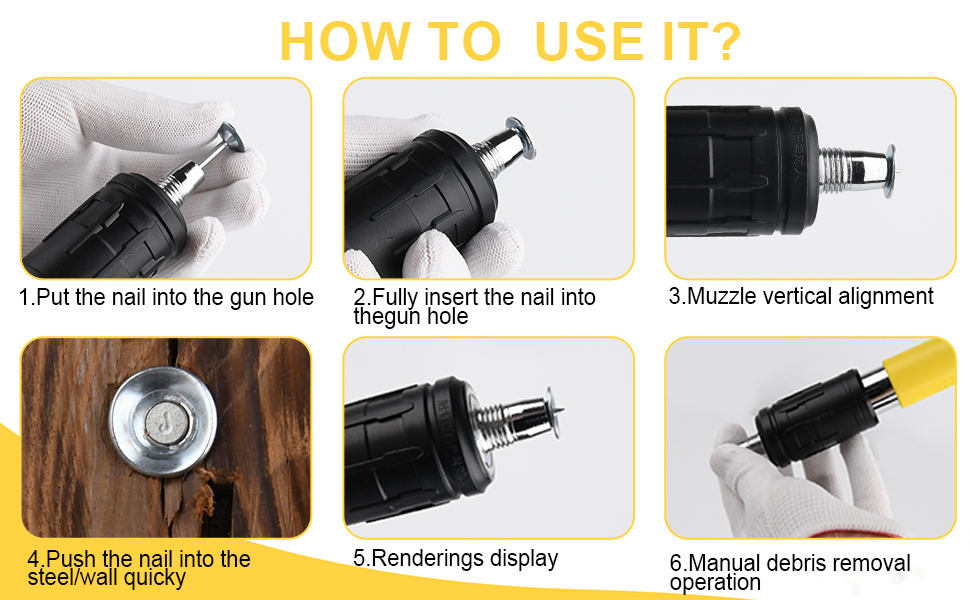 HOW TO USE IT?

1.Put the nail into the gun hole

2.Fully insert the nail into thegun hole

3.Muzzle vertical alignment

4.Push the nail into the steel/wall quicky

5.Renderings display

6.Manual debris removal operation